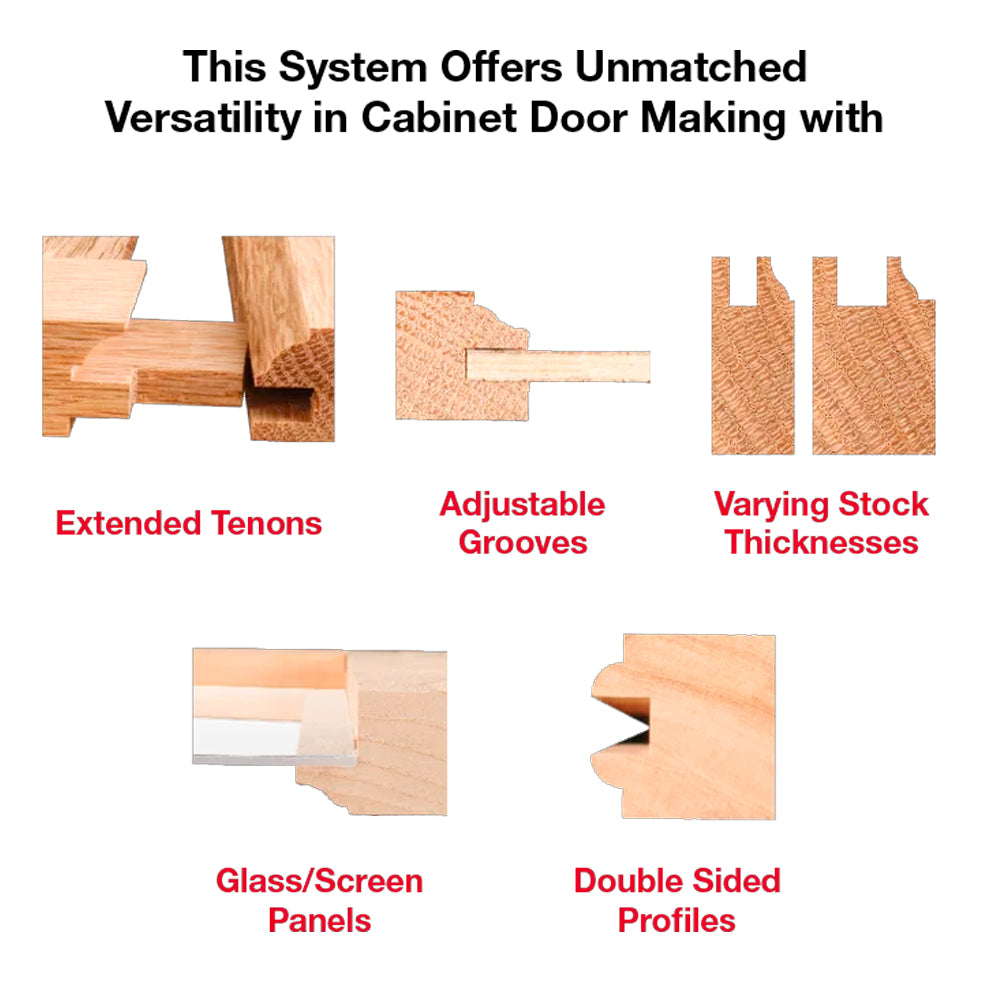 This System Offers Unmatched Versatility in Cabinet Door Making with

Extended Tenons

Adjustable Grooves

Varying Stock Thicknesses

Glass/Screen Panels

Double Sided Profiles