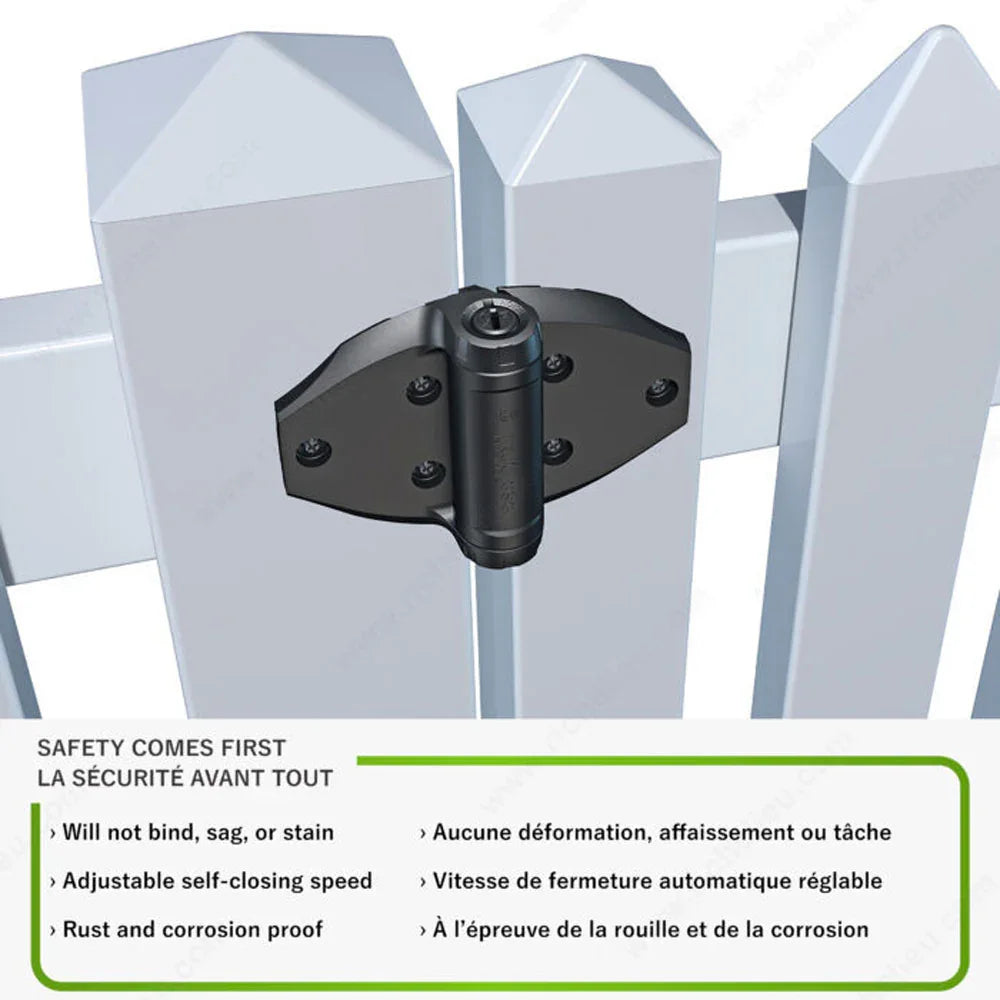 SAFETY COMES FIRST
LA SÉCURITÉ AVANT TOUT

› Will not bind, sag, or stain
› Adjustable self-closing speed
› Rust and corrosion proof

› Aucune déformation, affaissement ou tâche
› Vitesse de fermeture automatique réglable
› À l'épreuve de la rouille et de la corrosion