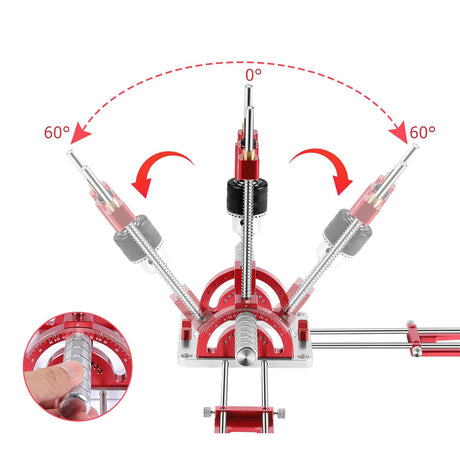 0°

60°

60°