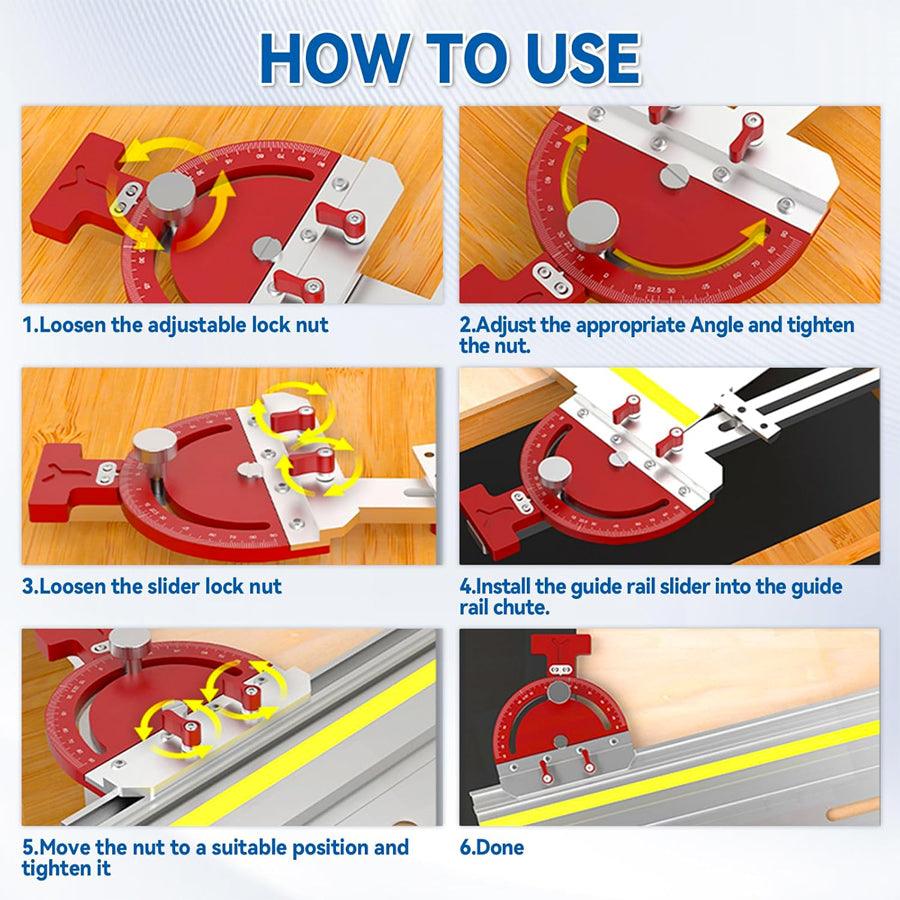 HOW TO USE

1.Loosen the adjustable lock nut

2.Adjust the appropriate Angle and tighten the nut.

3.Loosen the slider lock nut

4.Install the guide rail slider into the guide rail chute.

5.Move the nut to a suitable position and tighten it

6.Done