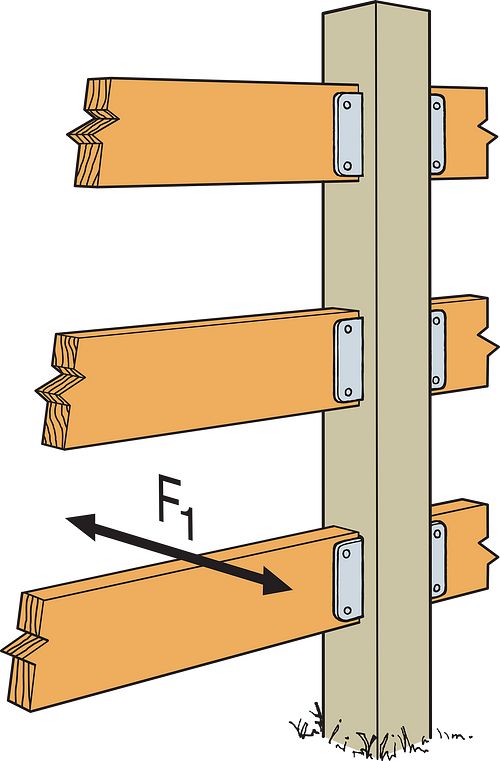 $F_1$