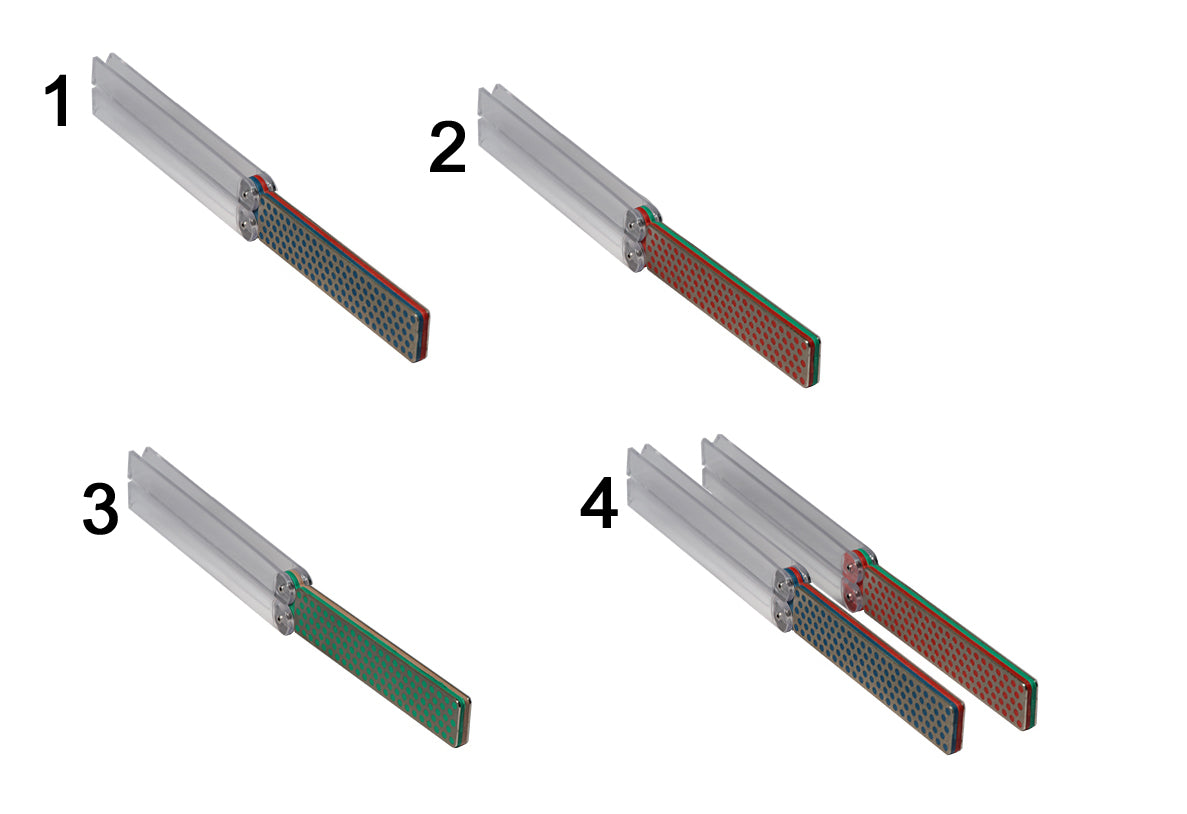 1

2

3

4