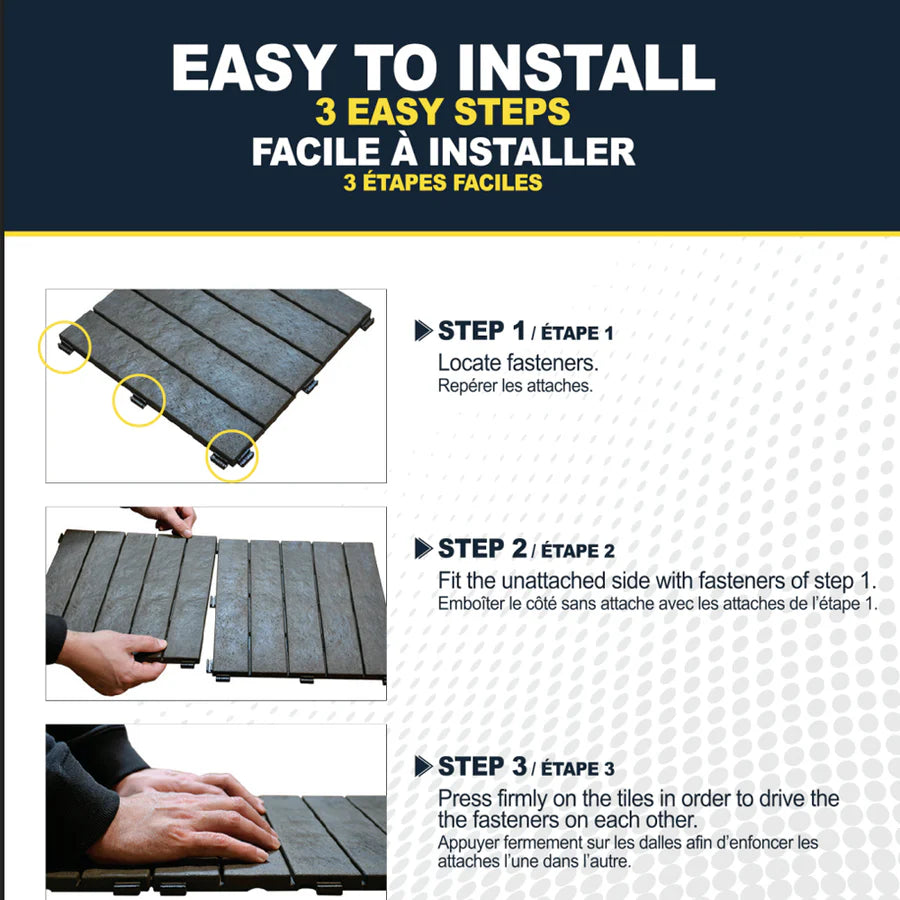 EASY TO INSTALL
3 EASY STEPS
FACILE À INSTALLER
3 ÉTAPES FACILES

STEP 1 / ÉTAPE 1
Locate fasteners.
Repérer les attaches.

STEP 2 / ÉTAPE 2
Fit the unattached side with fasteners of step 1.
Emboîter le côté sans attache avec les attaches de l'étape 1.

STEP 3 / ÉTAPE 3
Press firmly on the tiles in order to drive the the fasteners on each other.
Appuyer fermement sur les dalles afin d'enfoncer les attaches l'une dans l'autre.