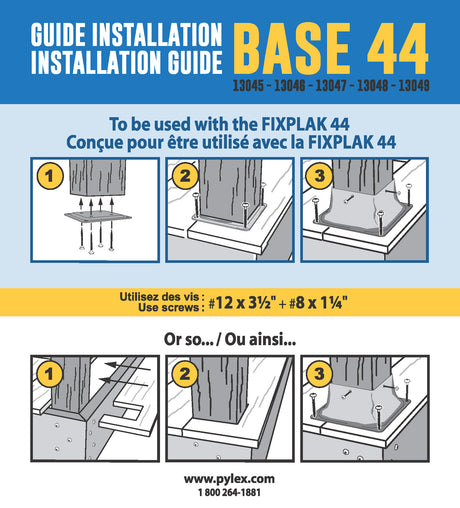 GUIDE INSTALLATION
INSTALLATION GUIDE
BASE 44
13045 - 13046 - 13047 - 13048 - 13049

To be used with the FIXPLAK 44
Conçue pour être utilisé avec la FIXPLAK 44

1

2

3

Utilisez des vis :
Use screws : #12 x 3½" + #8 x 1¼"

Or so... / Ou ainsi...

1

2

3

www.pylex.com
1 800 264-1881