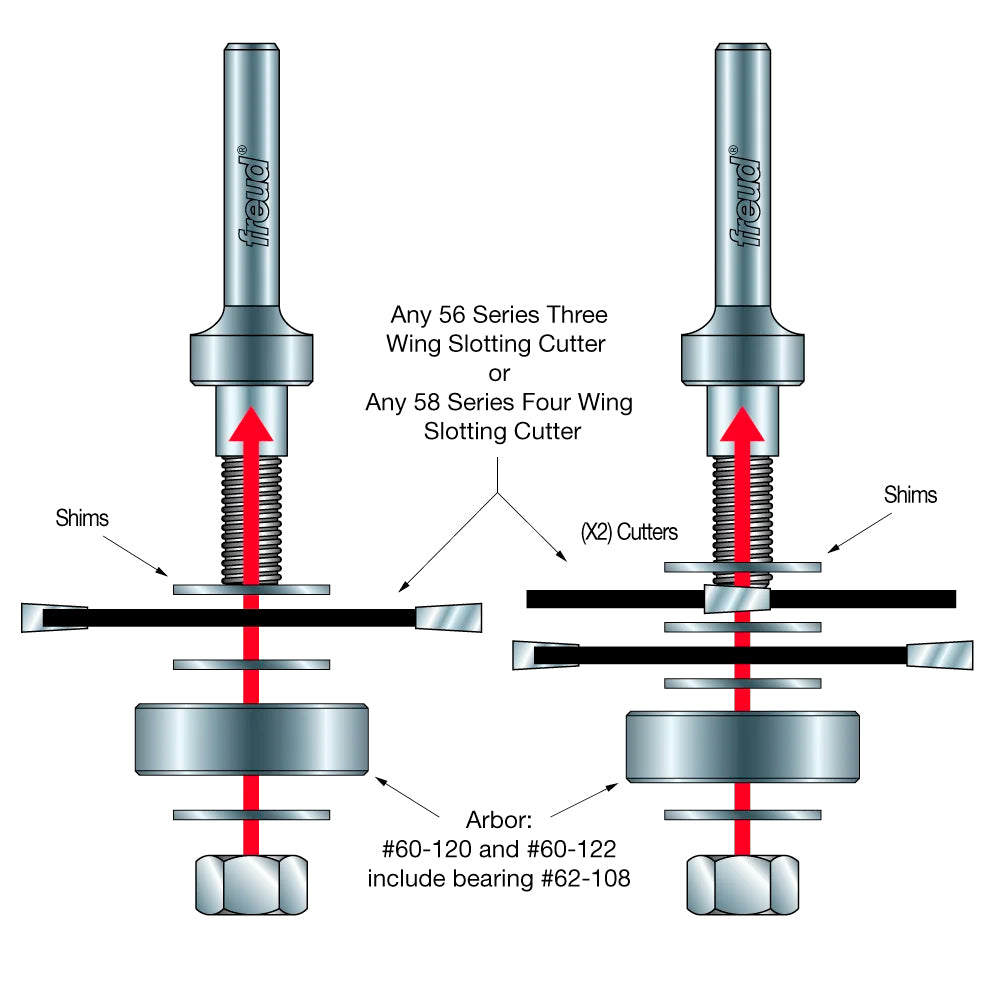 freud®

freud®

Any 56 Series Three Wing Slotting Cutter or Any 58 Series Four Wing Slotting Cutter

Shims

(X2) Cutters

Shims

Arbor: #60-120 and #60-122 include bearing #62-108