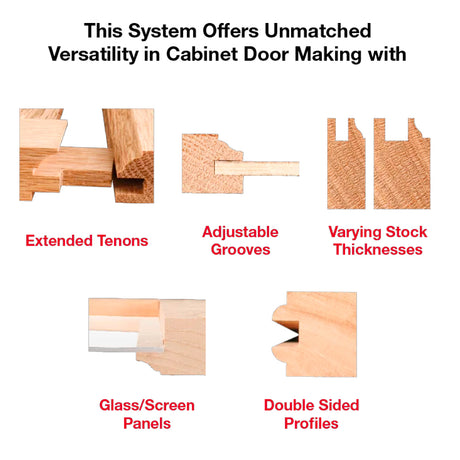 This System Offers Unmatched Versatility in Cabinet Door Making with

Extended Tenons

Adjustable Grooves

Varying Stock Thicknesses

Glass/Screen Panels

Double Sided Profiles