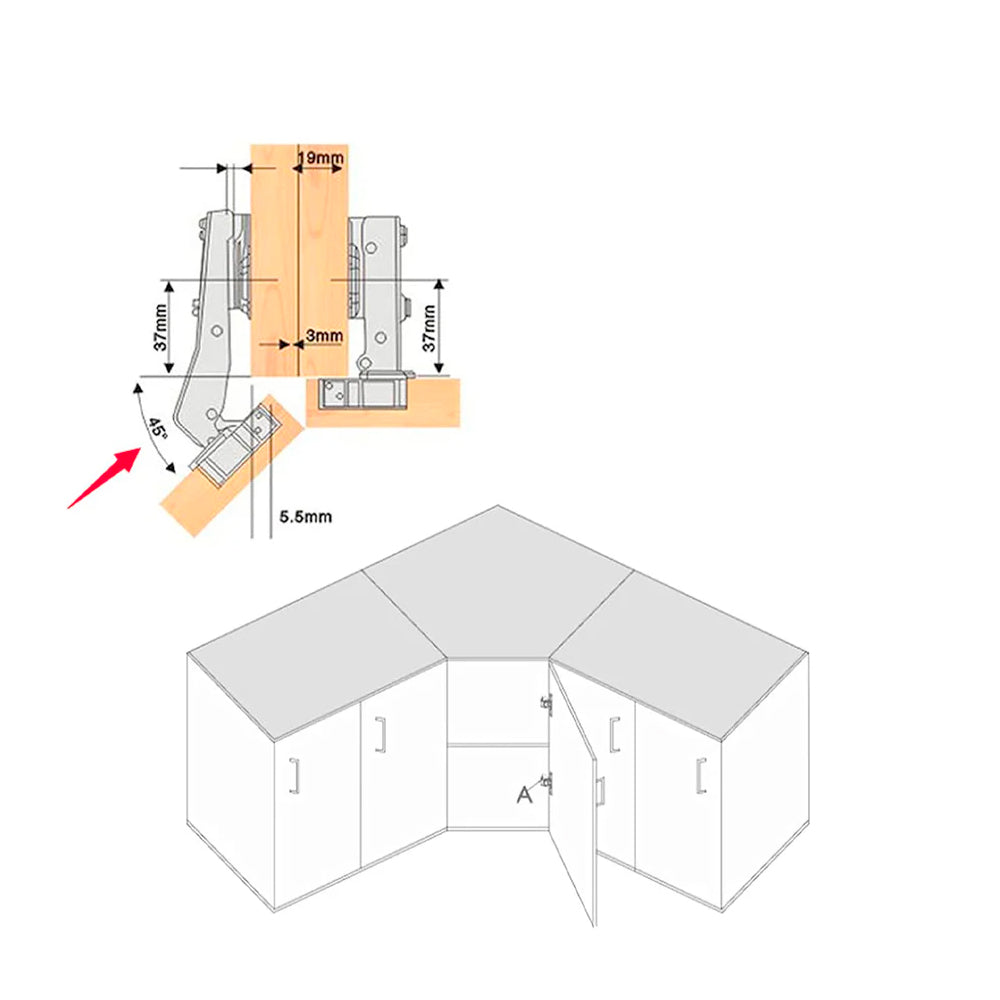 19mm
37mm
3mm
37mm
45°
5.5mm
A