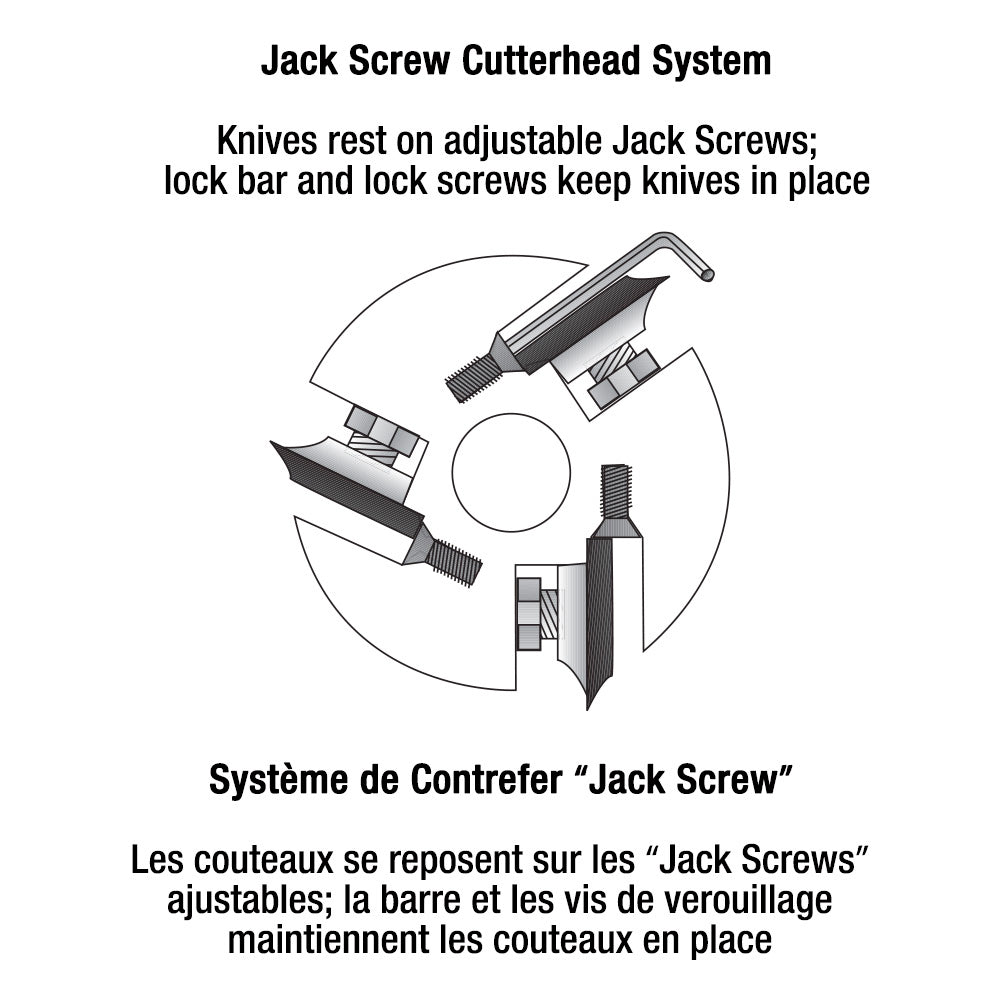 Jack Screw Cutterhead System

Knives rest on adjustable Jack Screws; lock bar and lock screws keep knives in place

Système de Contrefer “Jack Screw”

Les couteaux se reposent sur les “Jack Screws” ajustables; la barre et les vis de verouillage maintiennent les couteaux en place