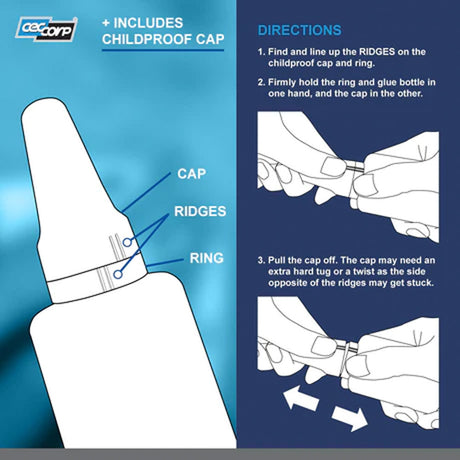 cec corp

+ INCLUDES CHILDPROOF CAP

CAP

RIDGES

RING

DIRECTIONS

1. Find and line up the RIDGES on the childproof cap and ring.

2. Firmly hold the ring and glue bottle in one hand, and the cap in the other.

3. Pull the cap off. The cap may need an extra hard tug or a twist as the side opposite of the ridges may get stuck.