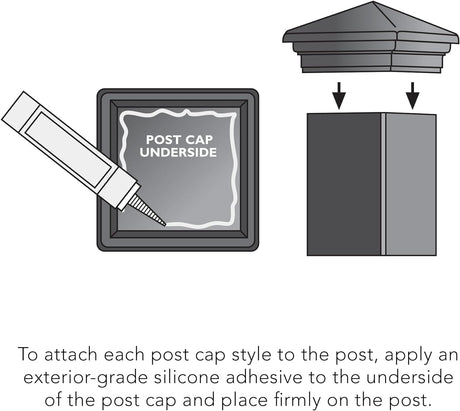 POST CAP UNDERSIDE

To attach each post cap style to the post, apply an exterior-grade silicone adhesive to the underside of the post cap and place firmly on the post.