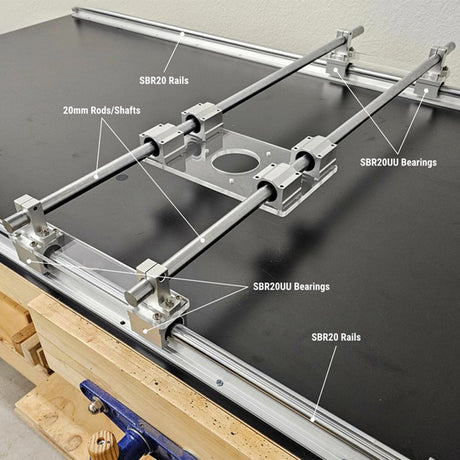 SBR20 Rails

20mm Rods/Shafts

SBR20UU Bearings

SBR20UU Bearings

SBR20 Rails