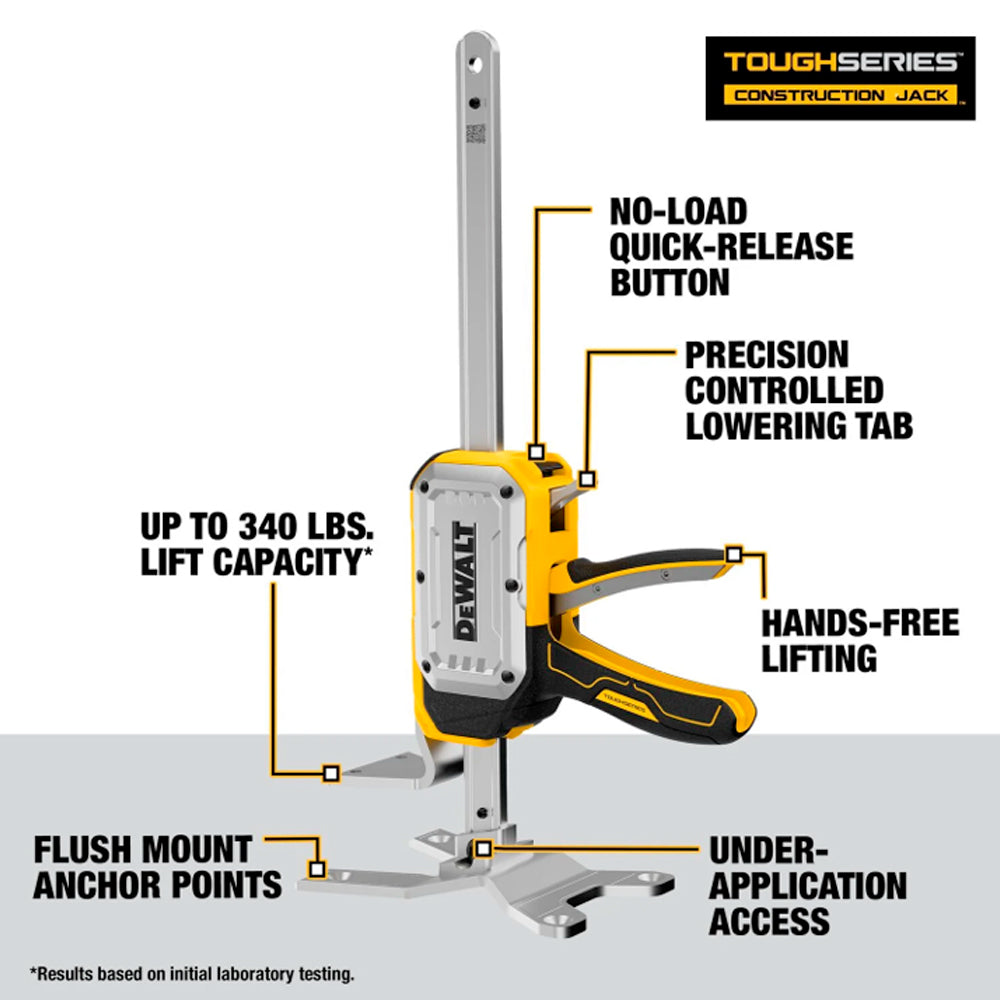 TOUGHSERIES™
CONSTRUCTION JACK™

NO-LOAD QUICK-RELEASE BUTTON

PRECISION CONTROLLED LOWERING TAB

UP TO 340 LBS. LIFT CAPACITY*

DEWALT

HANDS-FREE LIFTING

TOUGHSERIES

FLUSH MOUNT ANCHOR POINTS

UNDER-APPLICATION ACCESS

*Results based on initial laboratory testing.