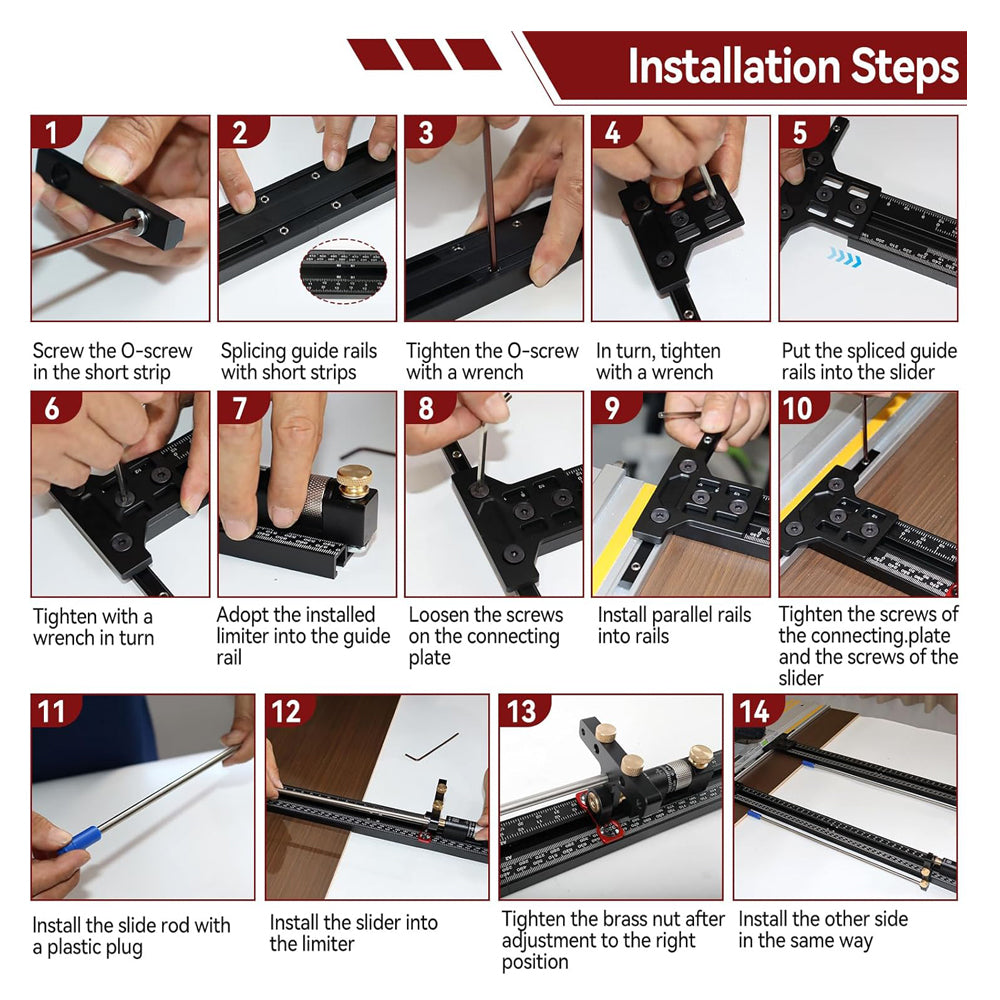 Installation Steps

1
Screw the O-screw in the short strip

2
Splicing guide rails with short strips

3
Tighten the O-screw with a wrench

4
In turn, tighten with a wrench

5
Put the spliced guide rails into the slider

6
Tighten with a wrench in turn

7
Adopt the installed limiter into the guide rail

8
Loosen the screws on the connecting plate

9
Install parallel rails into rails

10
Tighten the screws of the connecting.plate and the screws of the slider

11
Install the slide rod with a plastic plug

12
Install the slider into the limiter

13
Tighten the brass nut after adjustment to the right position

14
Install the other side in the same way