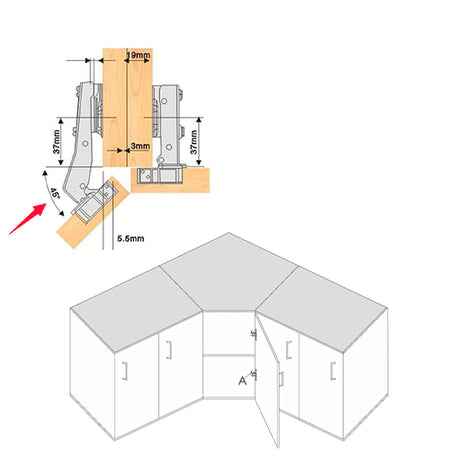 19mm

37mm

3mm

37mm

45°

5.5mm

A